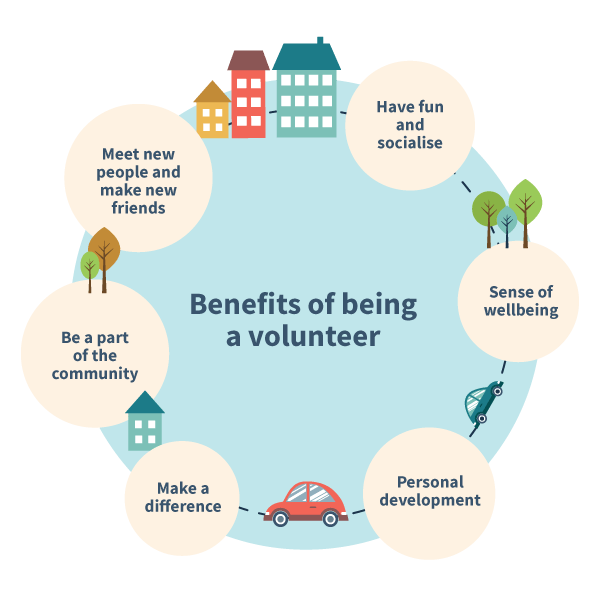 Benefits of being a volunteer

Have fun and socialise

Sense of wellbeing

Personal development

Make a difference

Be a part of the community

Meet new people and make new friends